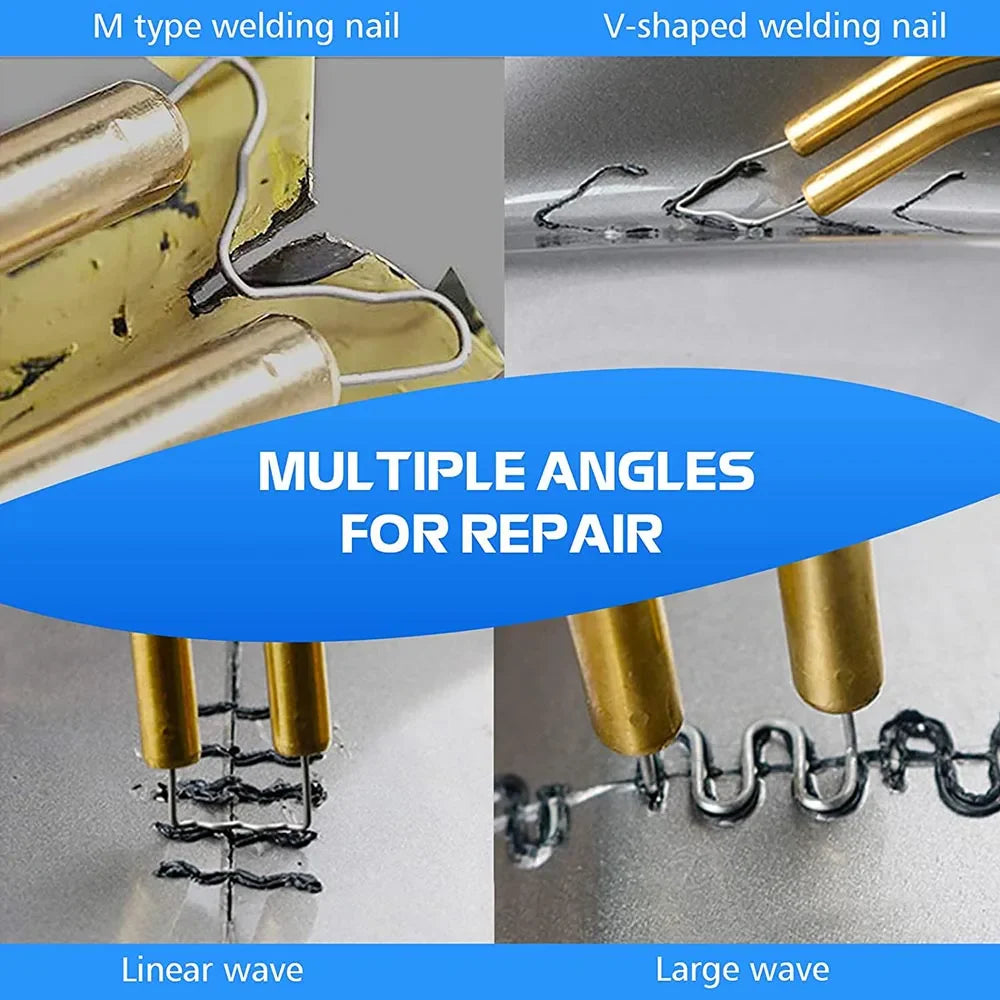 M type welding nail

V-shaped welding nail

MULTIPLE ANGLES FOR REPAIR

Linear wave

Large wave