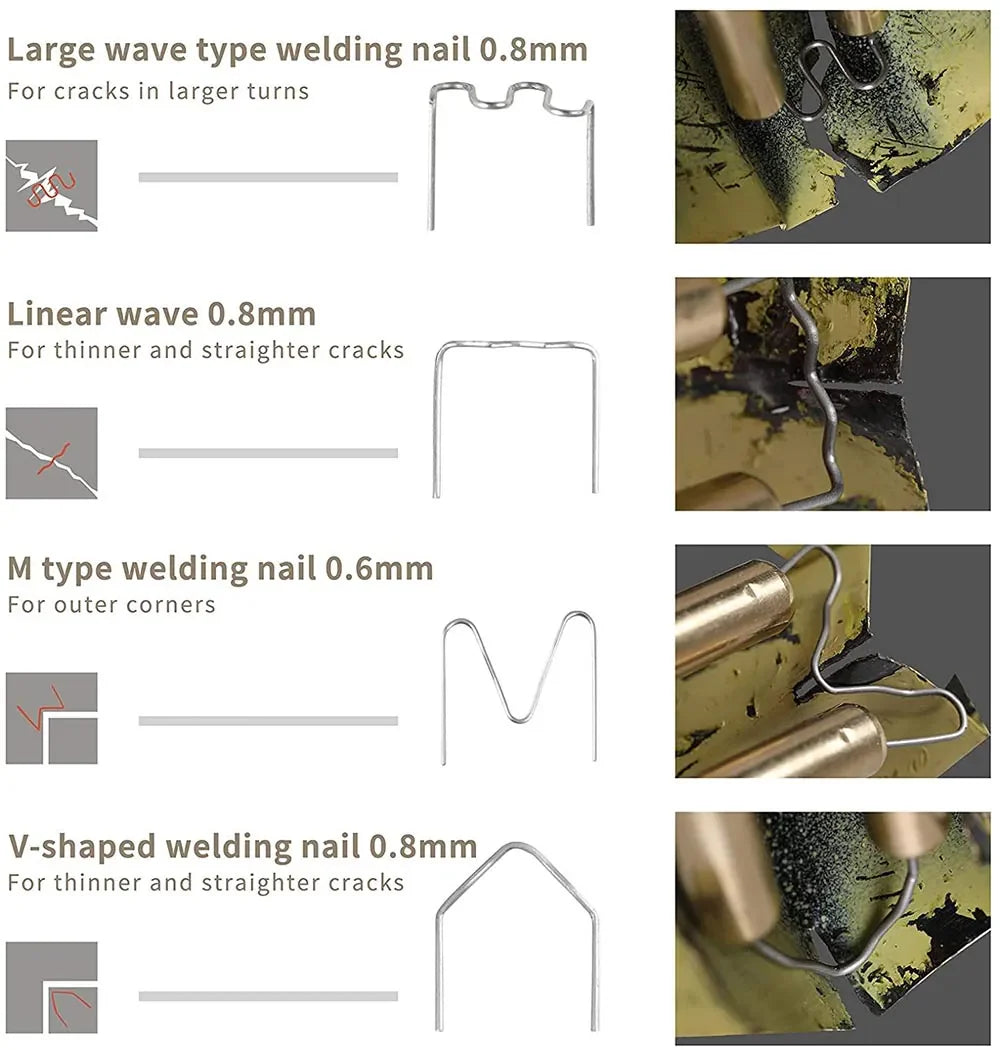 Large wave type welding nail 0.8mm
For cracks in larger turns

Linear wave 0.8mm
For thinner and straighter cracks

M type welding nail 0.6mm
For outer corners

V-shaped welding nail 0.8mm
For thinner and straighter cracks